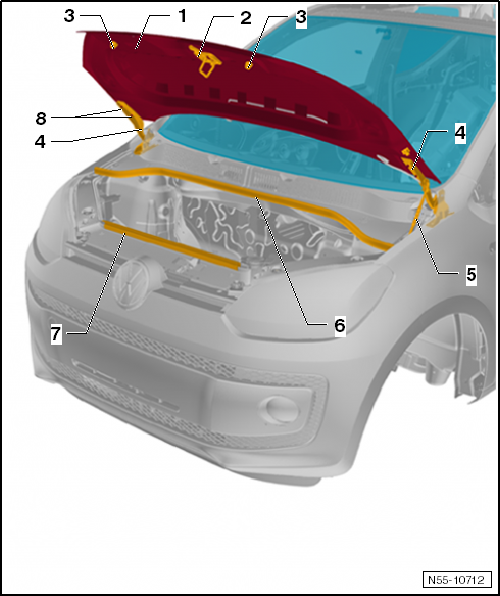 3
1
2
3
8
4
4
5
6
7
N55-10712