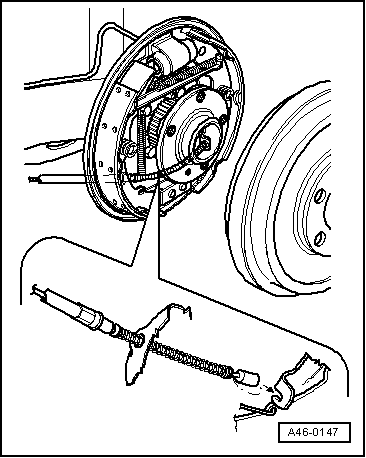 A46-0147