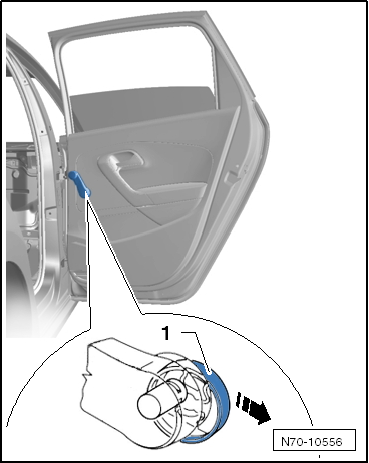 1

N70-10556