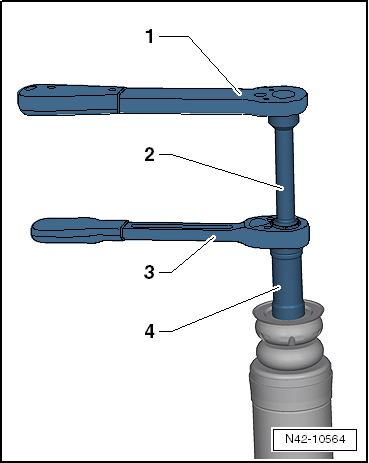 1
2
3
4
N42-10564