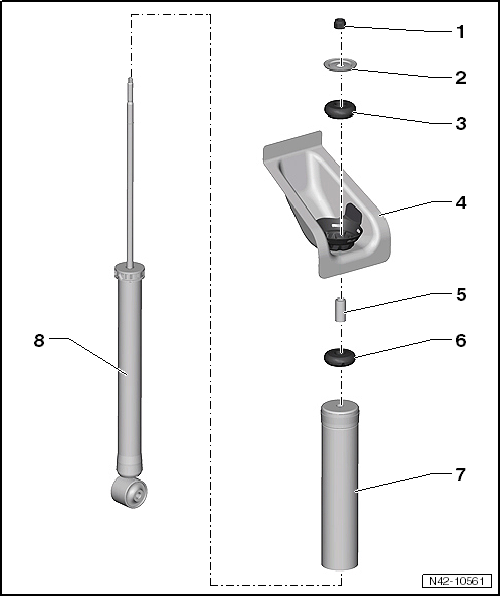 1
2
3
4
5
6
7
8
N42-10561