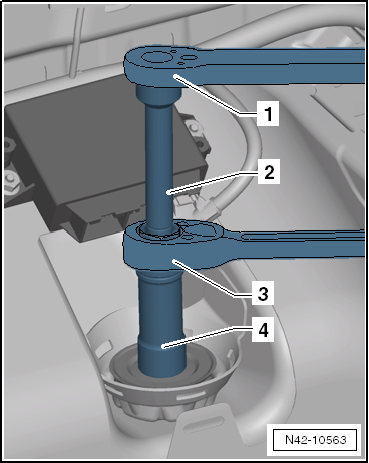 1
2
3
4
N42-10563