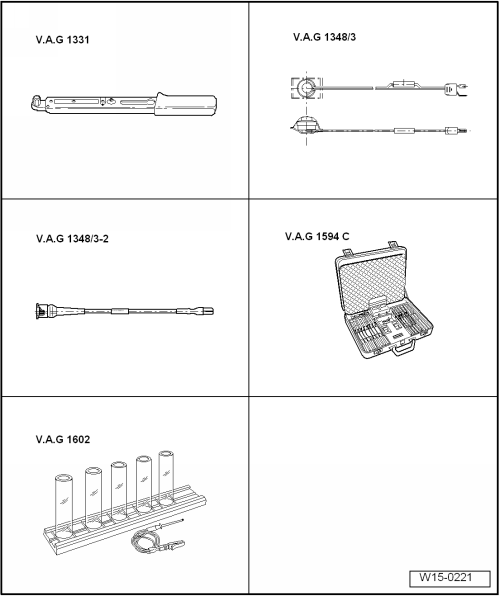 V.A.G 1331

V.A.G 1348/3

V.A.G 1348/3-2

V.A.G 1594 C

V.A.G 1602

W15-0221