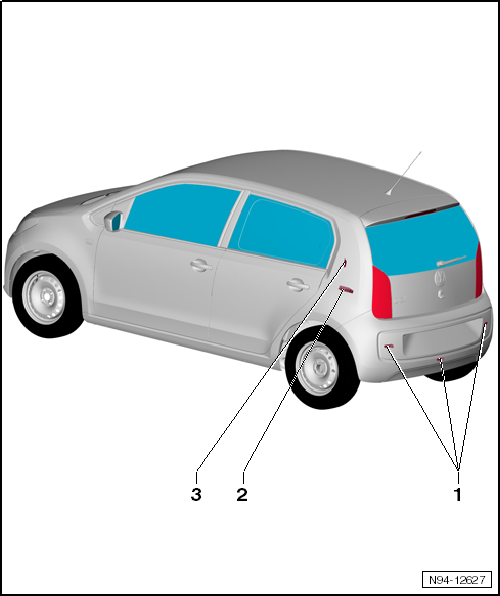 3
2
1
N94-12627