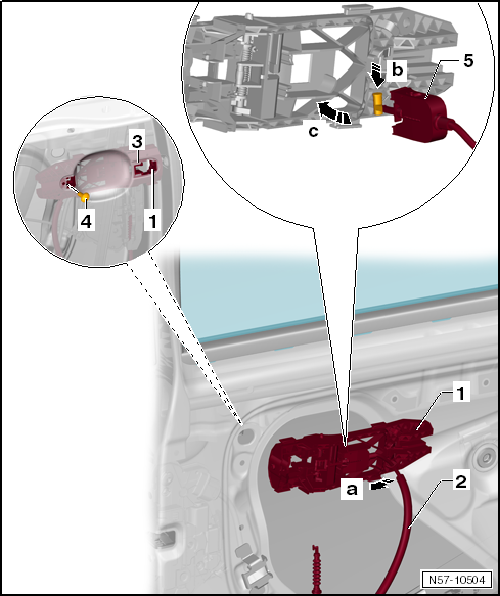 b
5
c
3
4
1
1
a
2
N57-10504