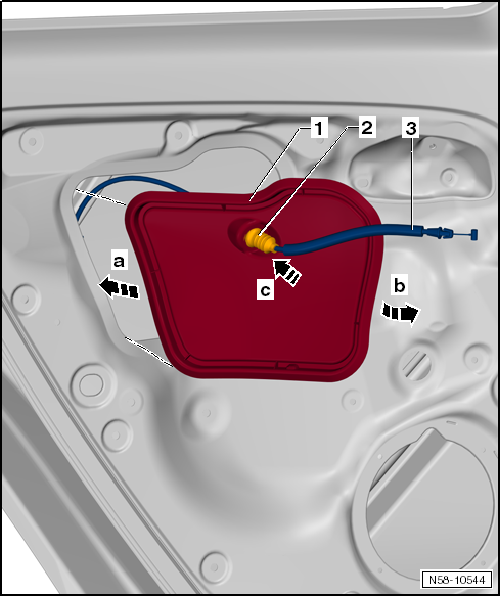 1
2
3
a
c
b
N58-10544