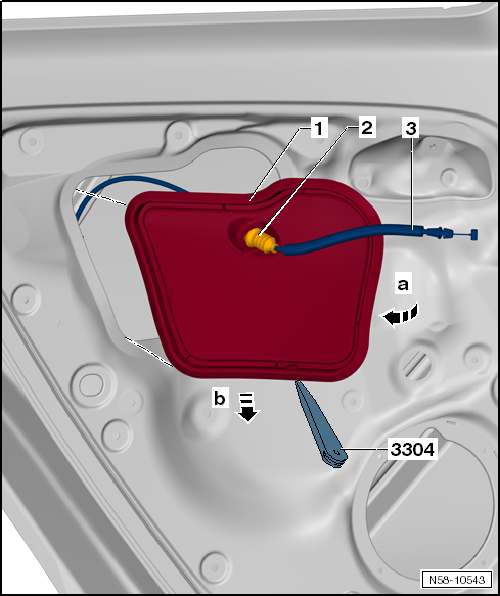 1
2
3
a
b
3304
N58-10543