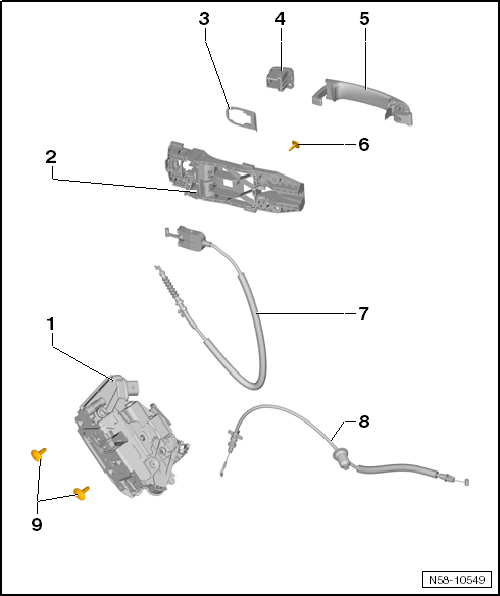 3
4
5
6
2
7
1
8
9
N58-10549