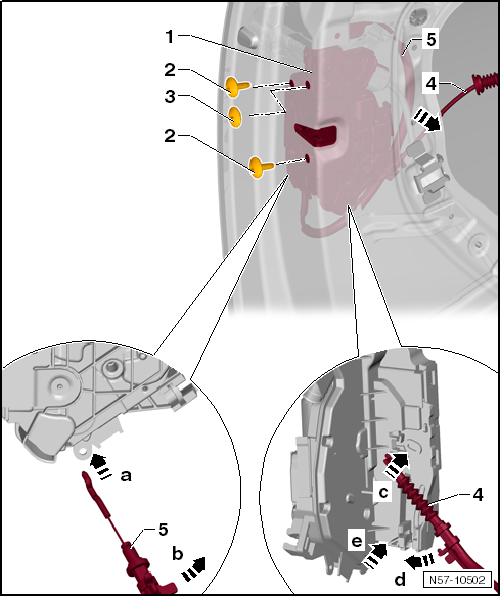 1
2
3
2
5
4
a
5
b
c
4
e
d
N57-10502