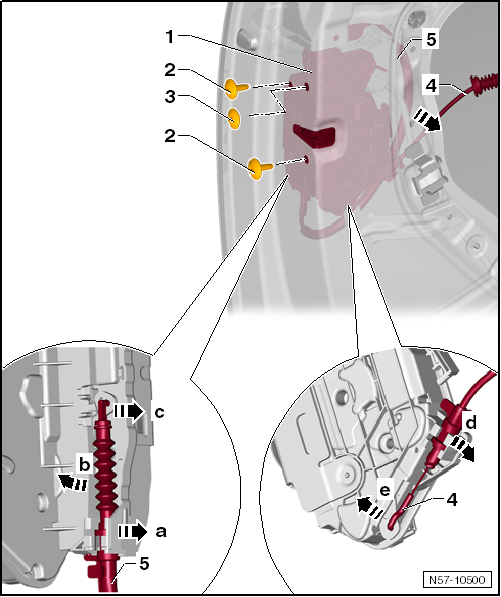 1
2
3
2
5
4
c
b
a
5
d
e
4
N57-10500