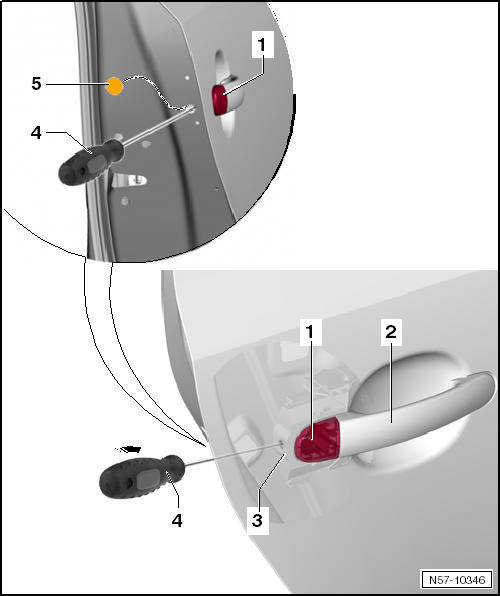 1
5
4
1
2
4
3
N57-10346