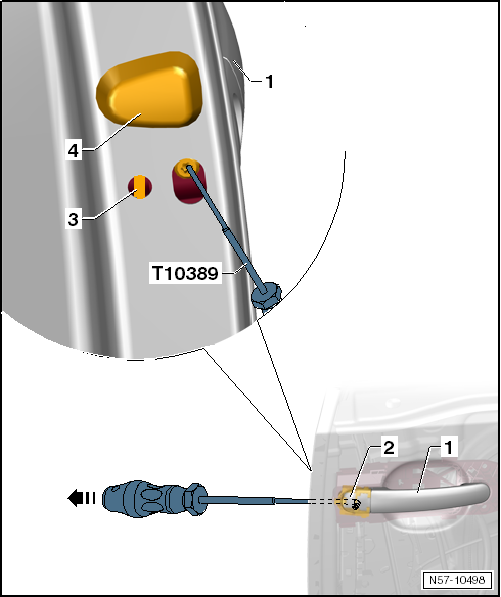 1
4
3
T10389
2
1
N57-10498