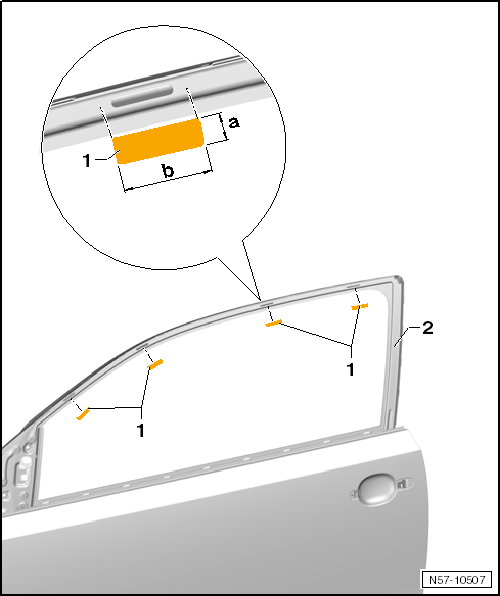 a
1
b
2
1
1
N57-10507