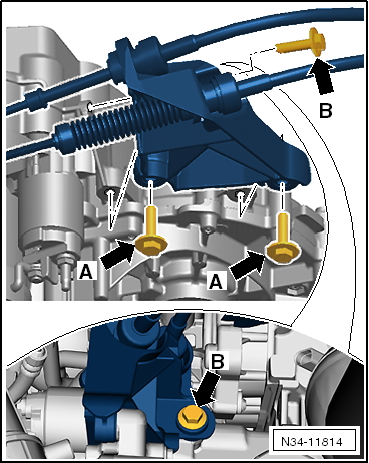 B

A

A

B

N34-11814