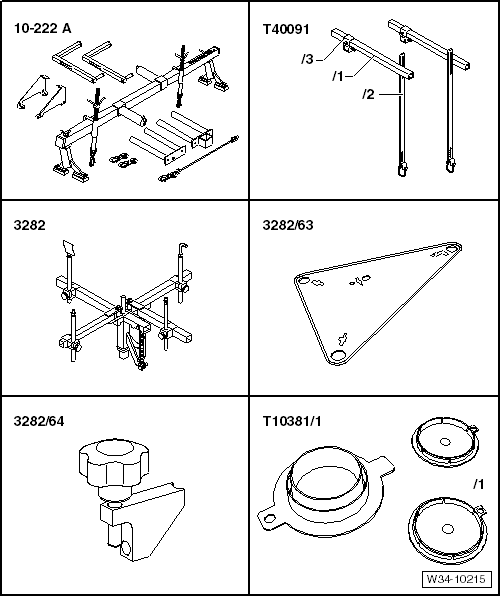 10-222 A

T40091

/3

/1

/2

3282

3282/63

3282/64

T10381/1

/1

W34-10215