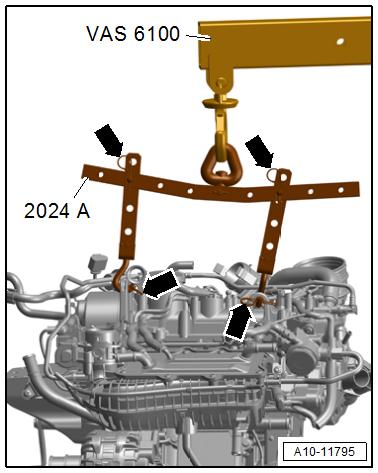 VAS 6100

2024 A

A10-11795