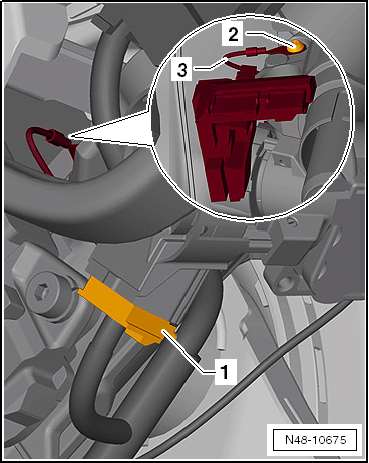 2
3
1
N48-10675