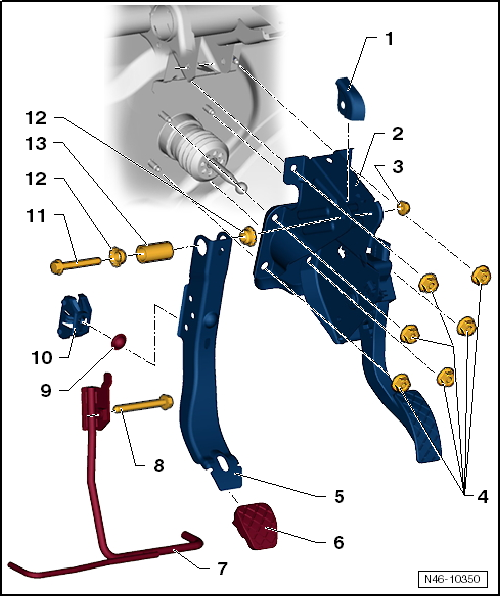 1
2
3
12
13
12
11
10
9
8
5
6
7
4
N46-10350