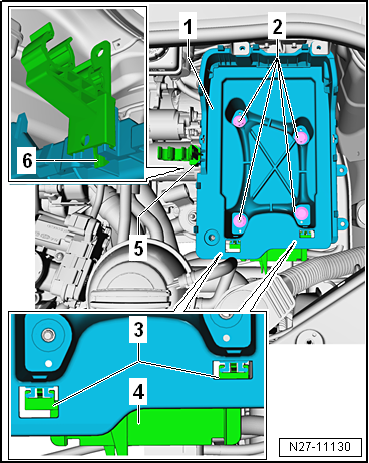 1
2
6
5
3
4
N27-11130