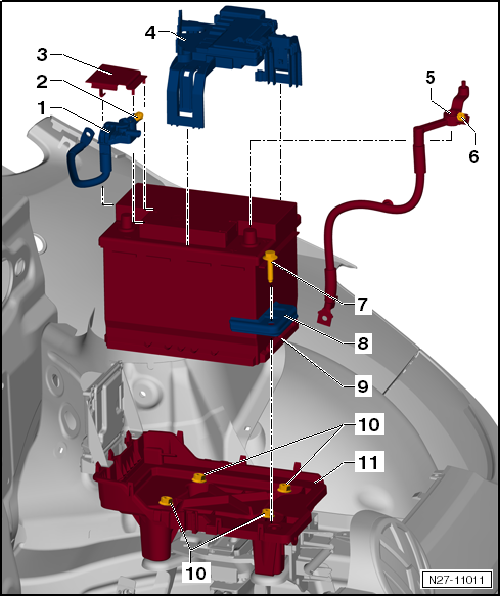 4
3
2
1
5
6
7
8
9
10
11
10
N27-11011