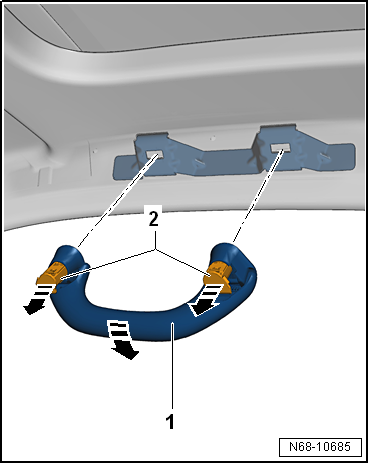 2

1

N68-10685