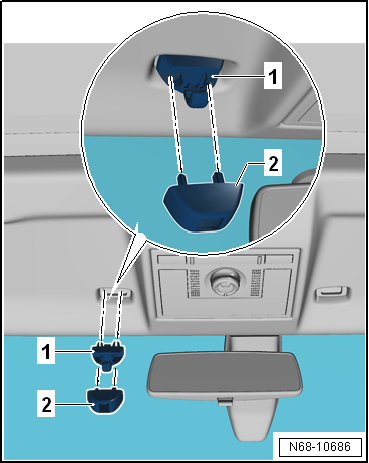 1
2
1
2
N68-10686