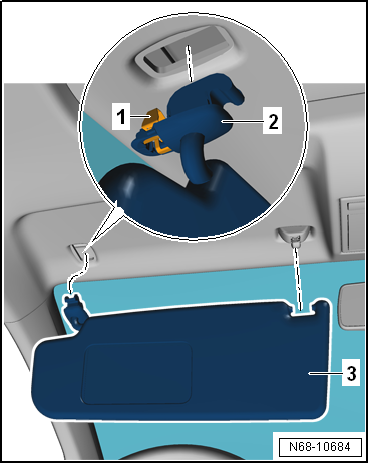 1
2
3
N68-10684