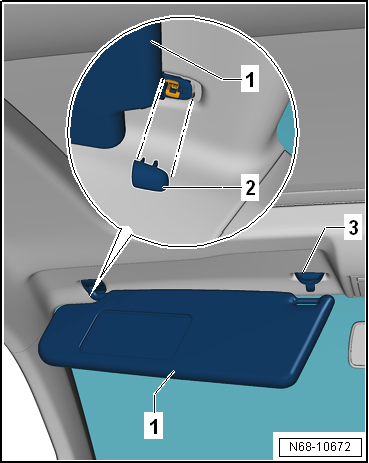 1
2
3
1
N68-10672