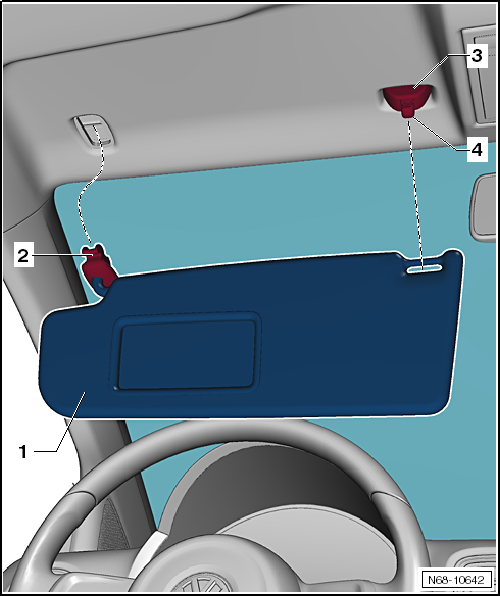 3
4
2
1
N68-10642