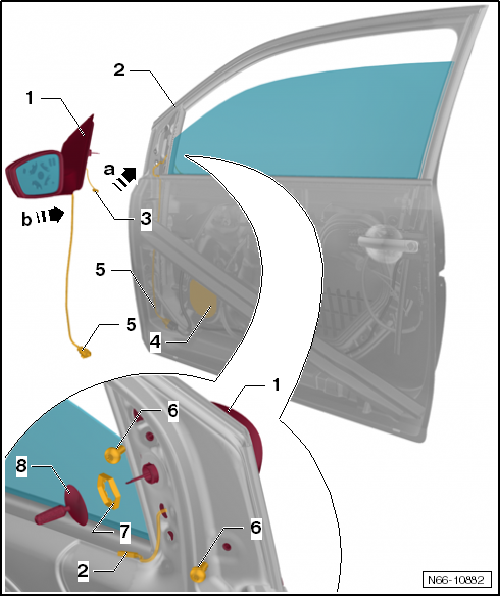 2
1
a
b
3
5
5
4
1
6
8
7
6
2
N66-10882