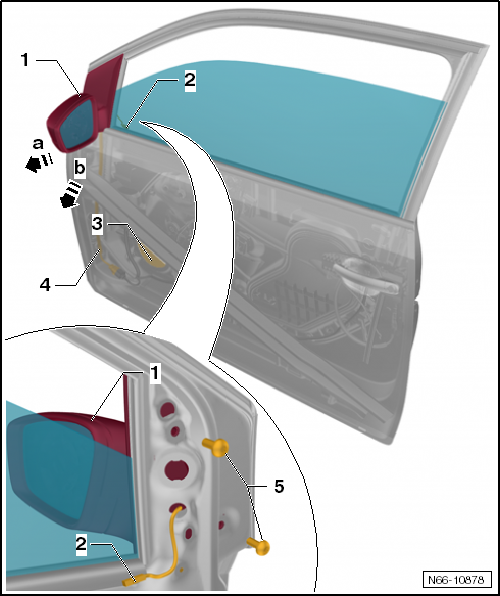 1
2
a
b
3
4
1
5
2
N66-10878