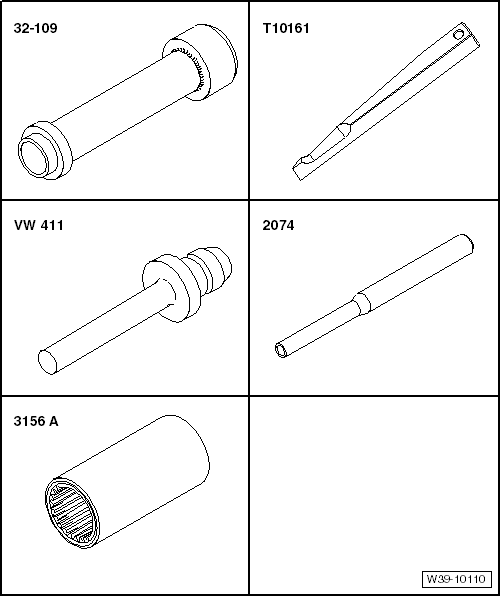 32-109

T10161

VW 411

2074

3156 A

W39-10110