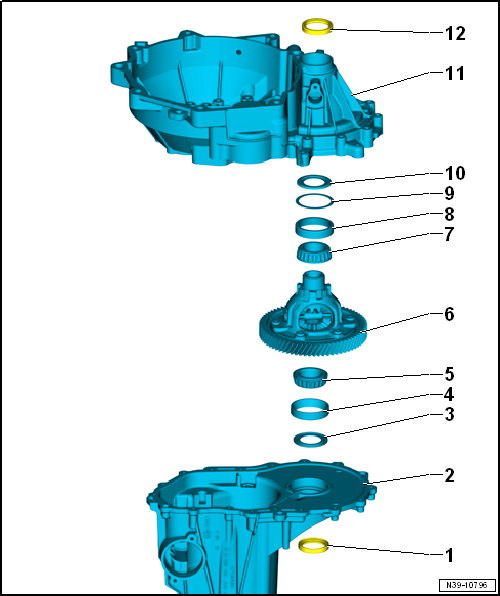 12
11
10
9
8
7
6
5
4
3
2
1
N39-10796