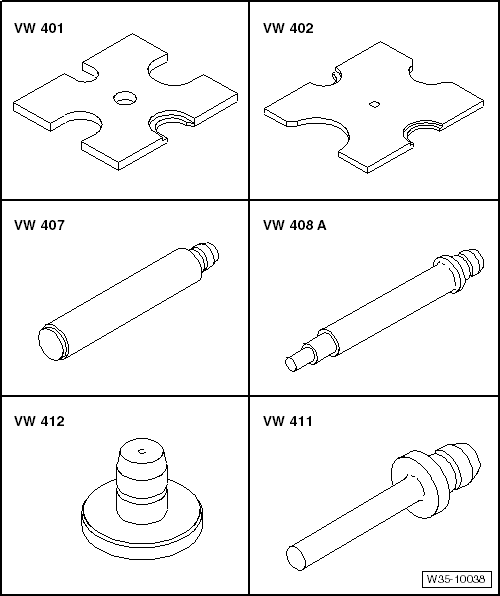 VW 401

VW 402

VW 407

VW 408 A

VW 412

VW 411

W35-10038