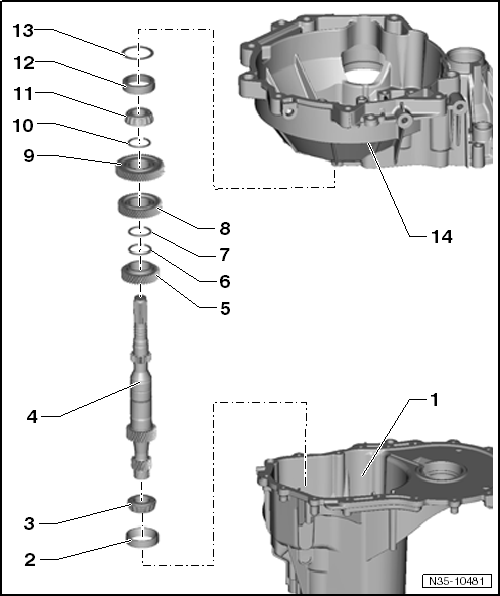 13
12
11
10
9
8
7
6
5
14
4
1
3
2
N35-10481