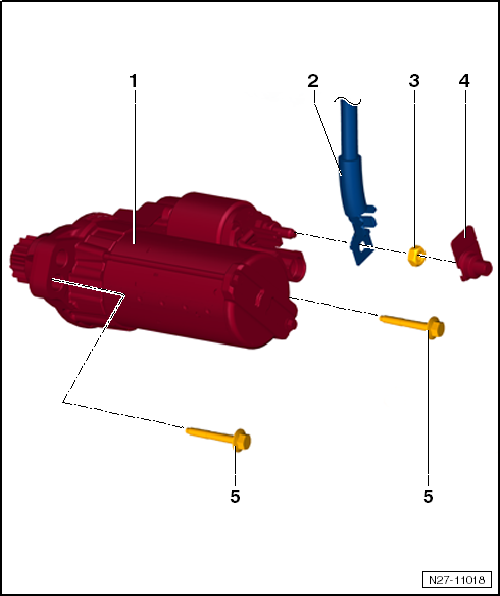 1
2
3
4
5
5
N27-11018