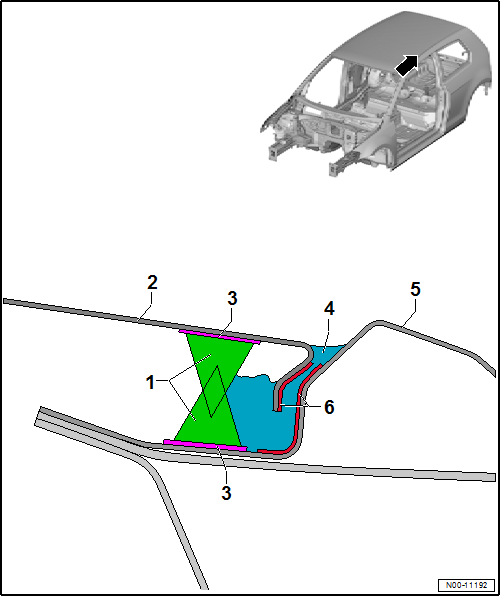 2
3
4
5
1
6
3
N00-11192