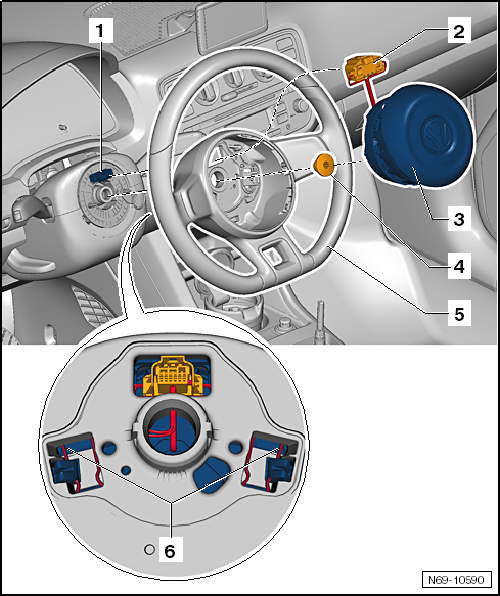 1
2
3
4
5
6
N69-10590