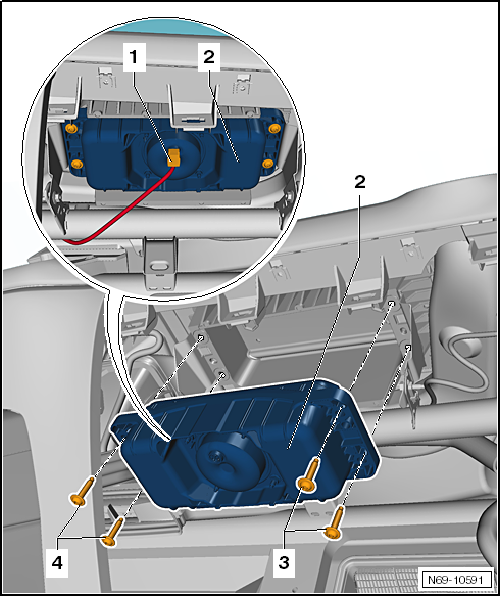 1
2
2
4
3
N69-10591