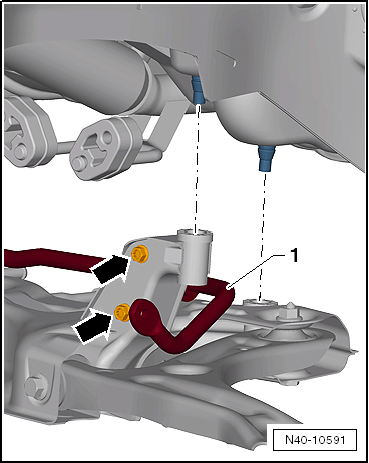 1

N40-10591