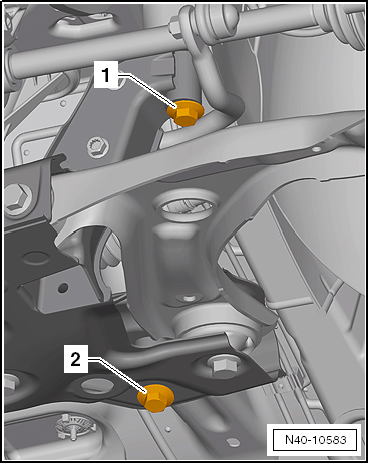 1

2

N40-10583