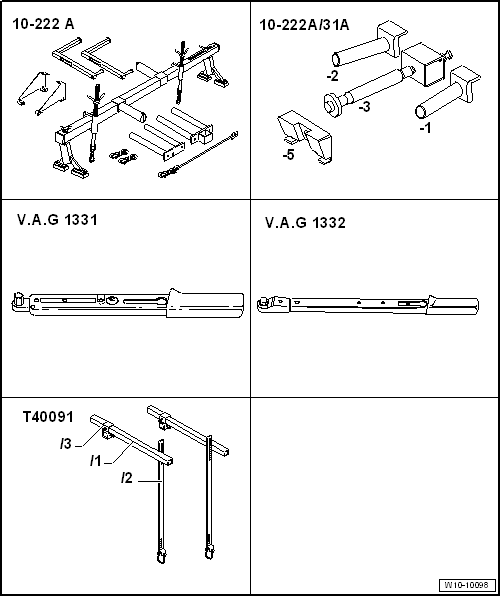 10-222 A

10-222A/31A

-2

-3

-1

-5

V.A.G 1331

V.A.G 1332

T40091

/3

/1

/2

W10-10098