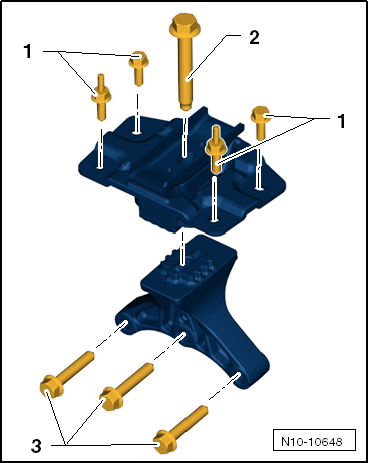 1
2
1
3
N10-10648