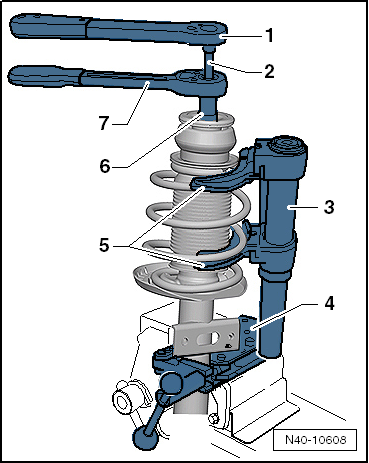 1
2
7
6
3
5
4
N40-10608