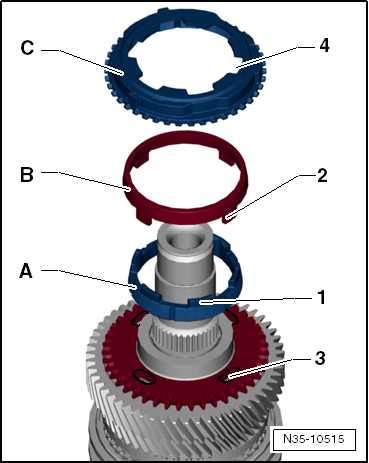 C
4
B
2
A
1
3
N35-10515