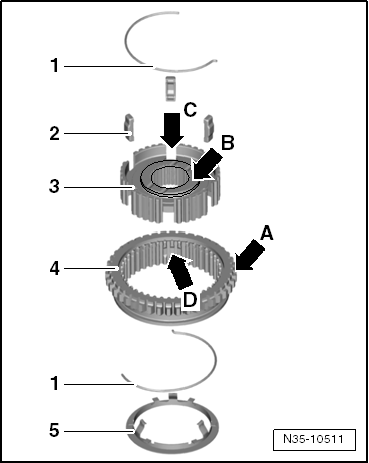 1
C
2
B
3
A
4
D
1
5
N35-10511