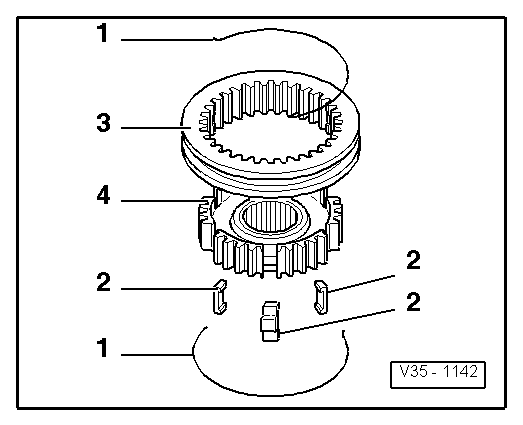 1
3
4
2
2
2
1
V35 - 1142