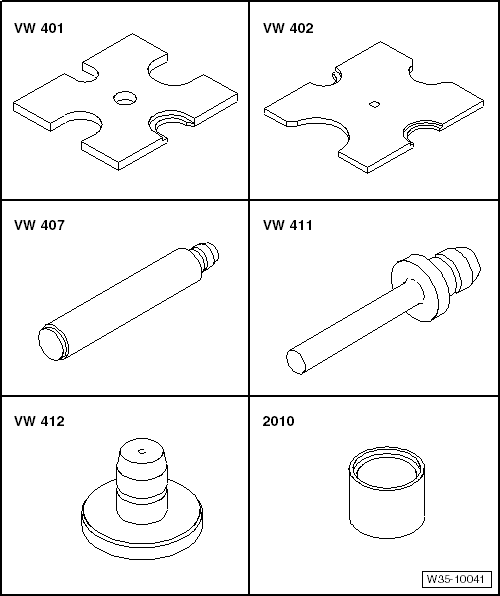 VW 401

VW 402

VW 407

VW 411

VW 412

2010

W35-10041