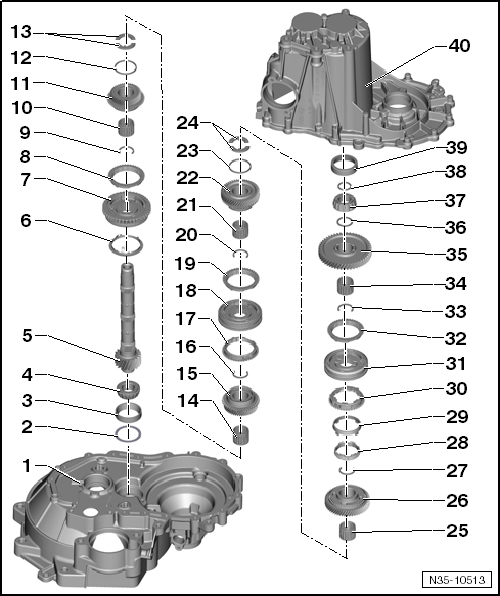 13
12
11
10
9
8
7
6
5
4
3
2
1
24
23
22
21
20
19
18
17
16
15
14
40
39
38
37
36
35
34
33
32
31
30
29
28
27
26
25
N35-10513