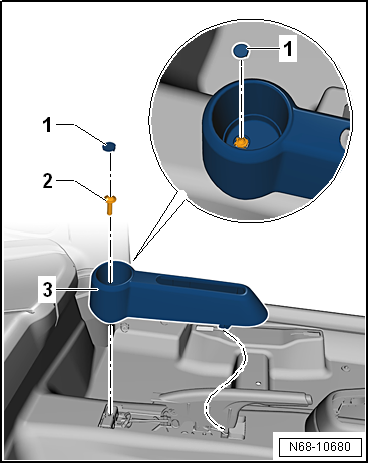 1
1
2
3
N68-10680